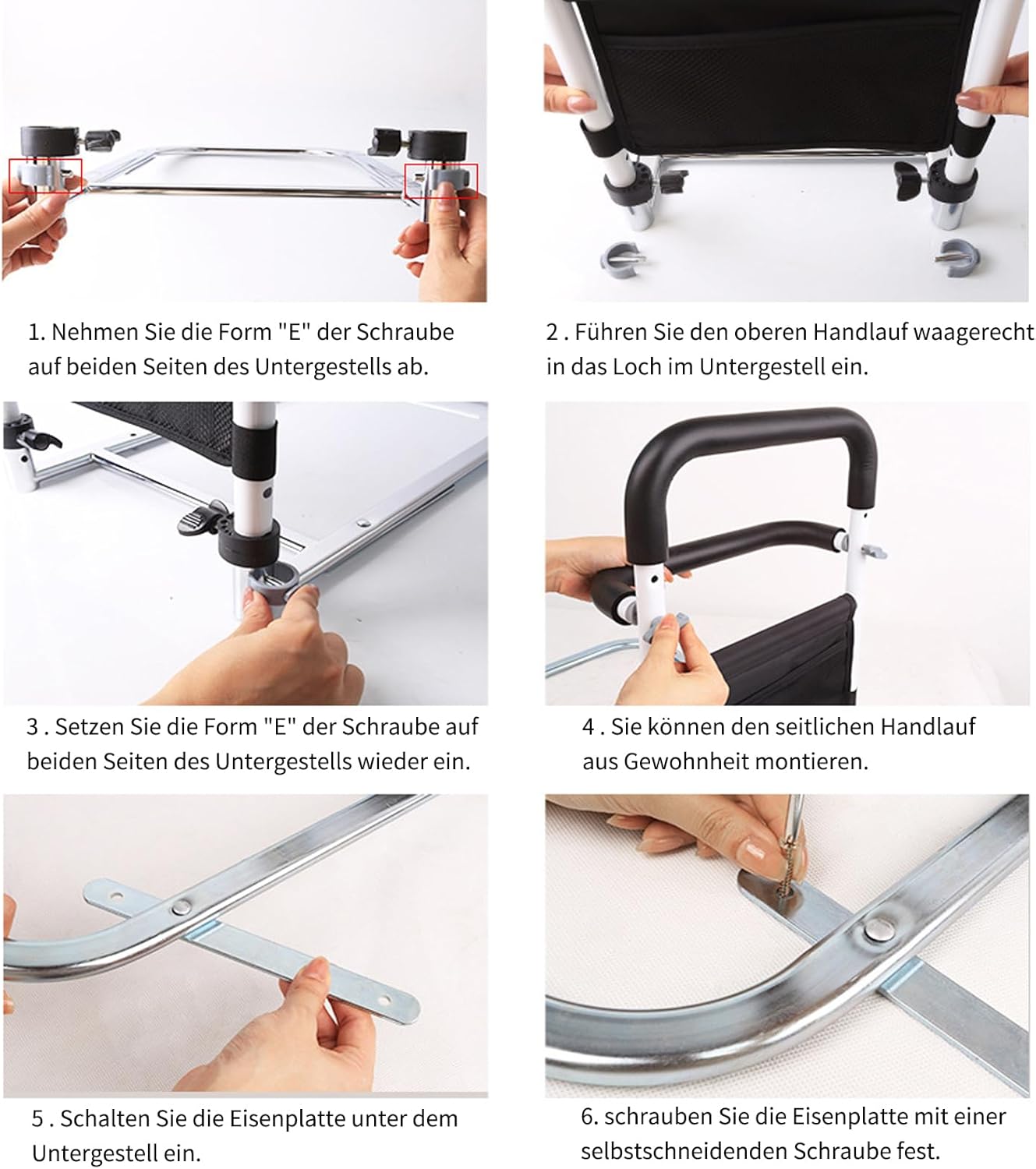 1. Nehmen Sie die Form "E" der Schraube auf beiden Seiten des Untergestells ab.

2 . Führen Sie den oberen Handlauf waagerecht in das Loch im Untergestell ein.

3 . Setzen Sie die Form "E" der Schraube auf beiden Seiten des Untergestells wieder ein.

4 . Sie können den seitlichen Handlauf aus Gewohnheit montieren.

5 . Schalten Sie die Eisenplatte unter dem Untergestell ein.

6. schrauben Sie die Eisenplatte mit einer selbstschneidenden Schraube fest.