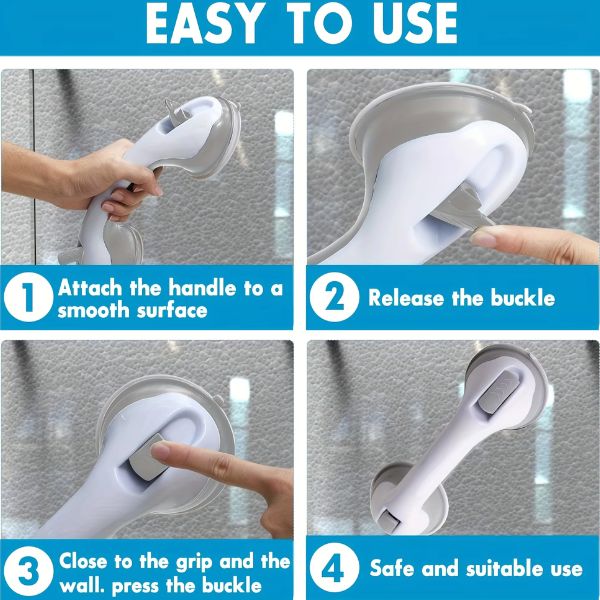 EASY TO USE

1 Attach the handle to a smooth surface

2 Release the buckle

3 Close to the grip and the wall. press the buckle

4 Safe and suitable use