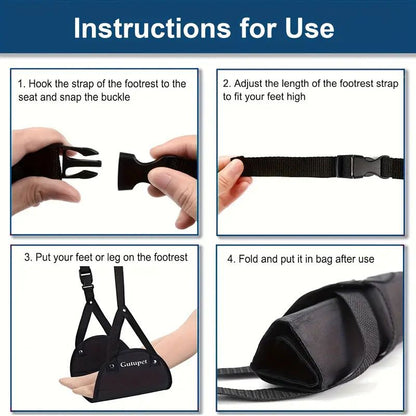 Instructions for Use

1. Hook the strap of the footrest to the seat and snap the buckle

2. Adjust the length of the footrest strap to fit your feet high

3. Put your feet or leg on the footrest

Gutupet

4. Fold and put it in bag after use