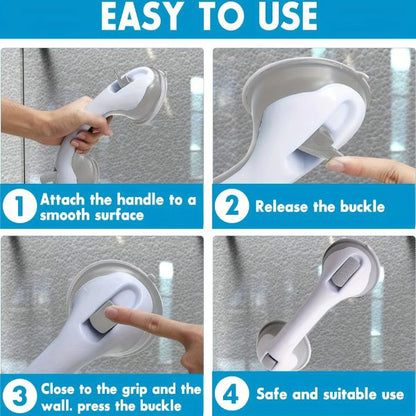 EASY TO USE

1 Attach the handle to a smooth surface

2 Release the buckle

3 Close to the grip and the wall. press the buckle

4 Safe and suitable use