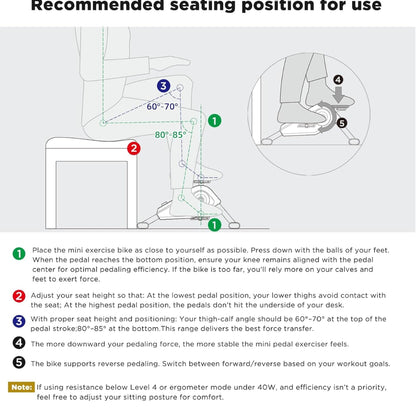 Recommended seating position for use

3
60°-70°
1
80°-85°
2
1
4
5

1 Place the mini exercise bike as close to yourself as possible. Press down with the balls of your feet. When the pedal reaches the bottom position, ensure your knee remains aligned with the pedal center for optimal pedaling efficiency. If the bike is too far, you'll rely more on your calves and feet to exert force.

2 Adjust your seat height so that: At the lowest pedal position, your lower thighs avoid contact with the seat; At the highest pedal position, the pedals don't hit the underside of your desk.

3 With proper seat height and positioning: Your thigh-calf angle should be 60°-70° at the top of the pedal stroke;80°-85° at the bottom.This range delivers the best force transfer.

4 The more downward your pedaling force, the more stable the mini pedal exerciser feels.

5 The bike supports reverse pedaling. Switch between forward/reverse based on your workout goals.

Note: If using resistance below Level 4 or ergometer mode under 40W, and efficiency isn't a priority, feel free to adjust your sitting posture for comfort.