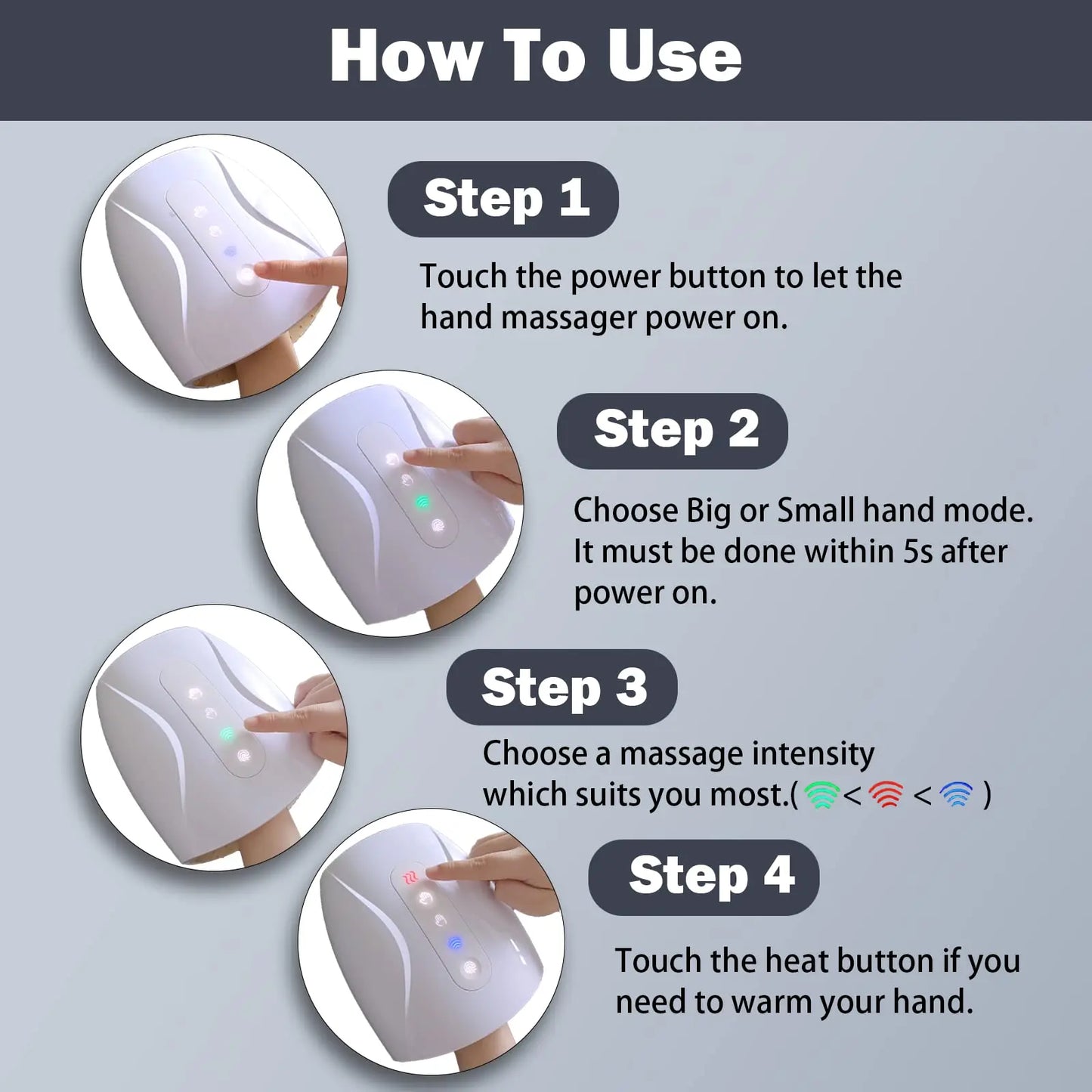 How To Use

Step 1

Touch the power button to let the hand massager power on.

Step 2

Choose Big or Small hand mode. It must be done within 5s after power on.

Step 3

Choose a massage intensity which suits you most.( < < )

Step 4

Touch the heat button if you need to warm your hand.