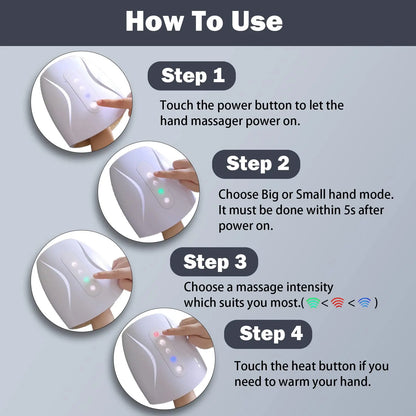 How To Use

Step 1

Touch the power button to let the hand massager power on.

Step 2

Choose Big or Small hand mode. It must be done within 5s after power on.

Step 3

Choose a massage intensity which suits you most.( < < )

Step 4

Touch the heat button if you need to warm your hand.