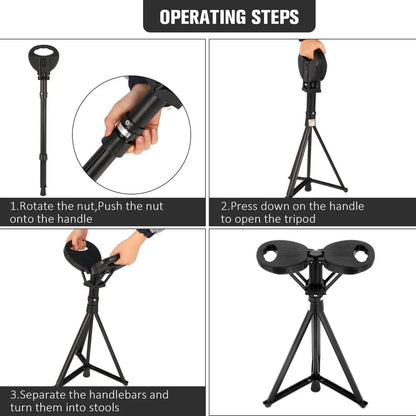 OPERATING STEPS

1.Rotate the nut,Push the nut onto the handle

2.Press down on the handle to open the tripod

3.Separate the handlebars and turn them into stools