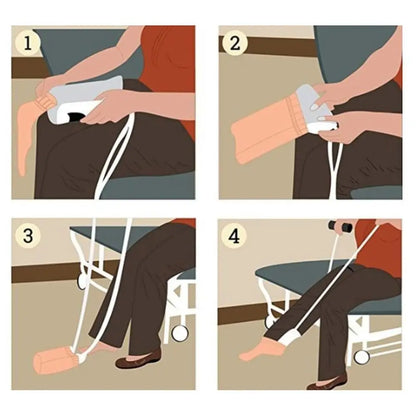 1

2

3

4